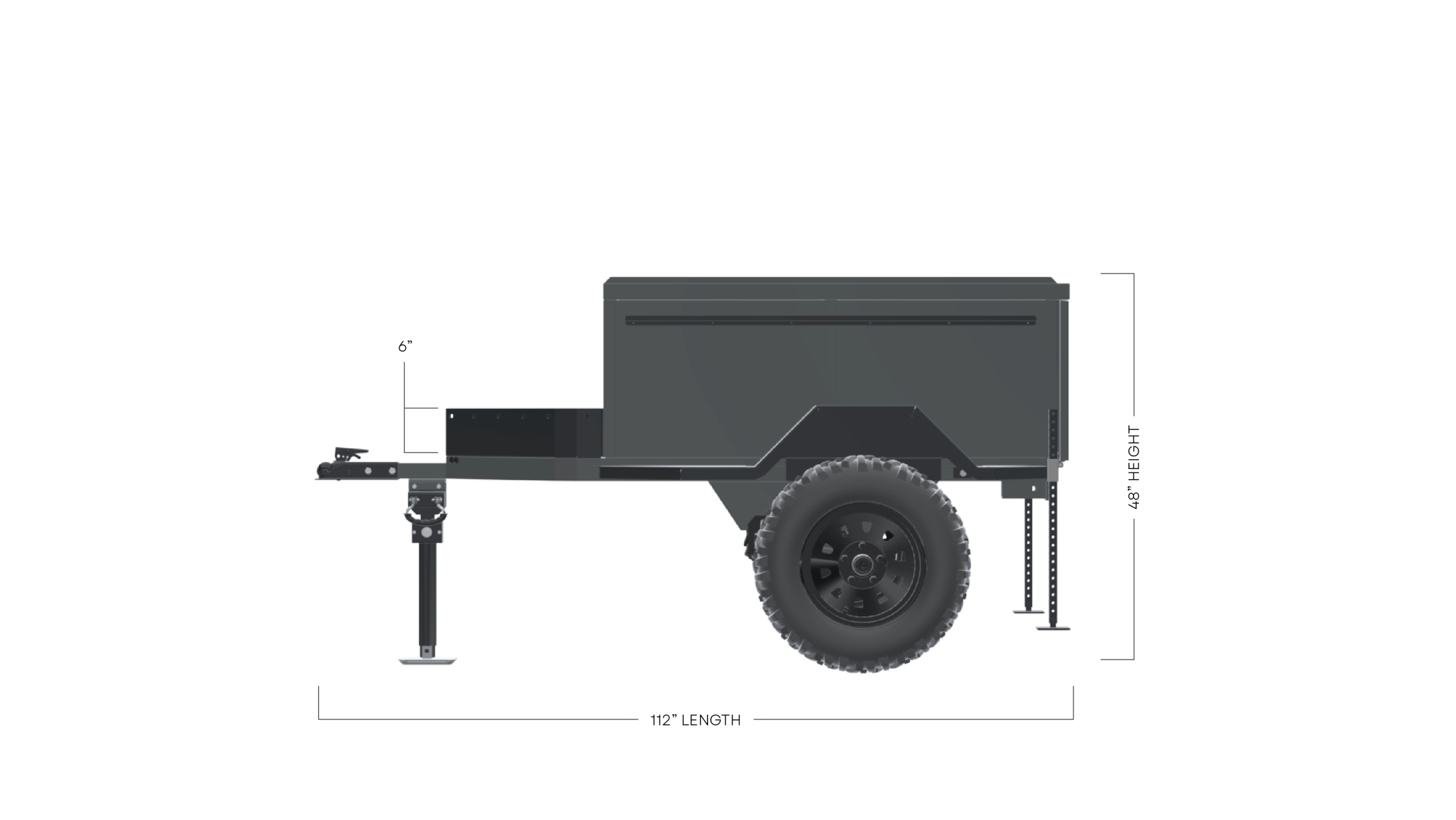 6”

48” HEIGHT

112” LENGTH